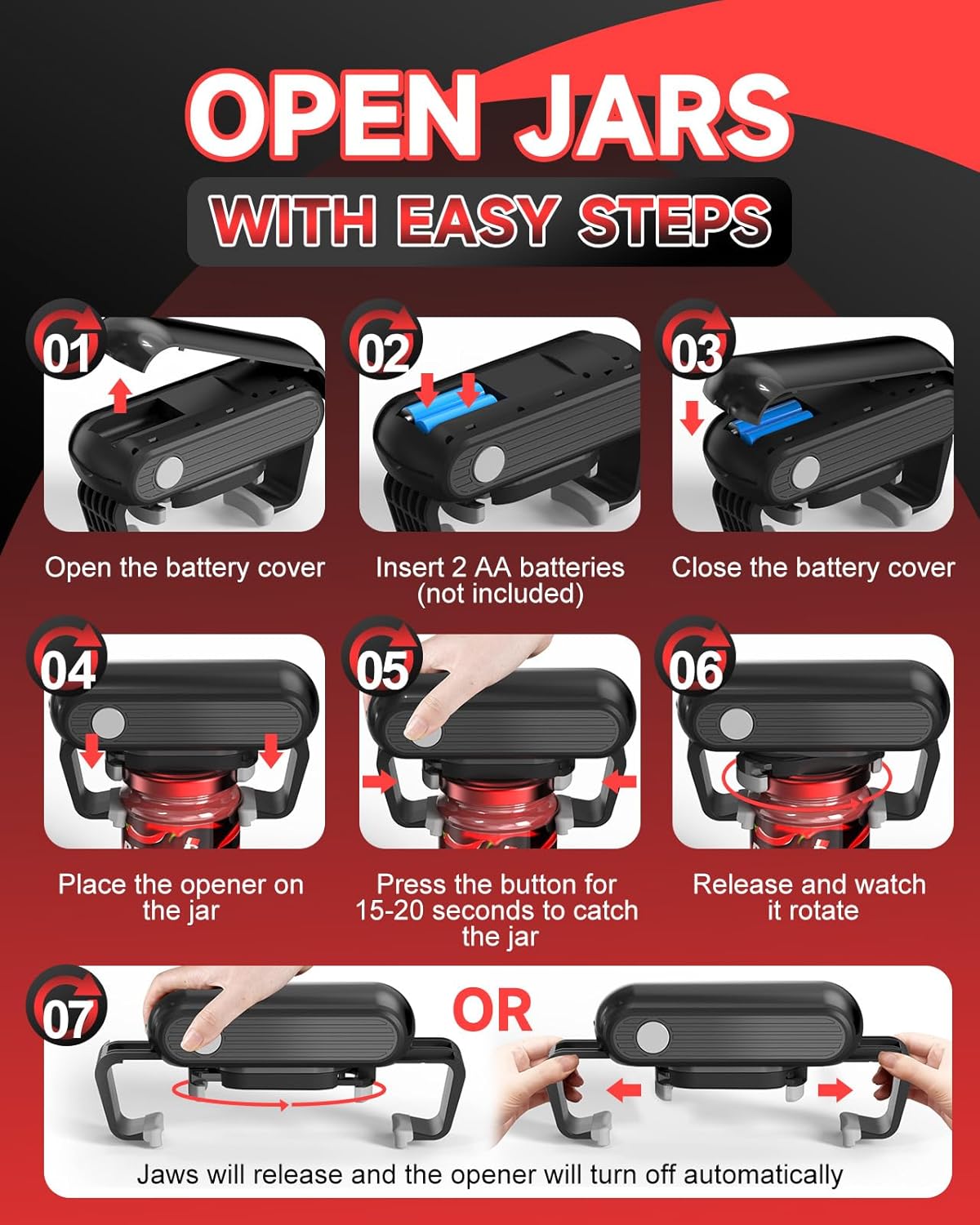 OPEN JARS
WITH EASY STEPS

01
Open the battery cover

02
Insert 2 AA batteries (not included)

03
Close the battery cover

04
Place the opener on the jar

05
Press the button for 15-20 seconds to catch the jar

06
Release and watch it rotate

07
OR
Jaws will release and the opener will turn off automatically