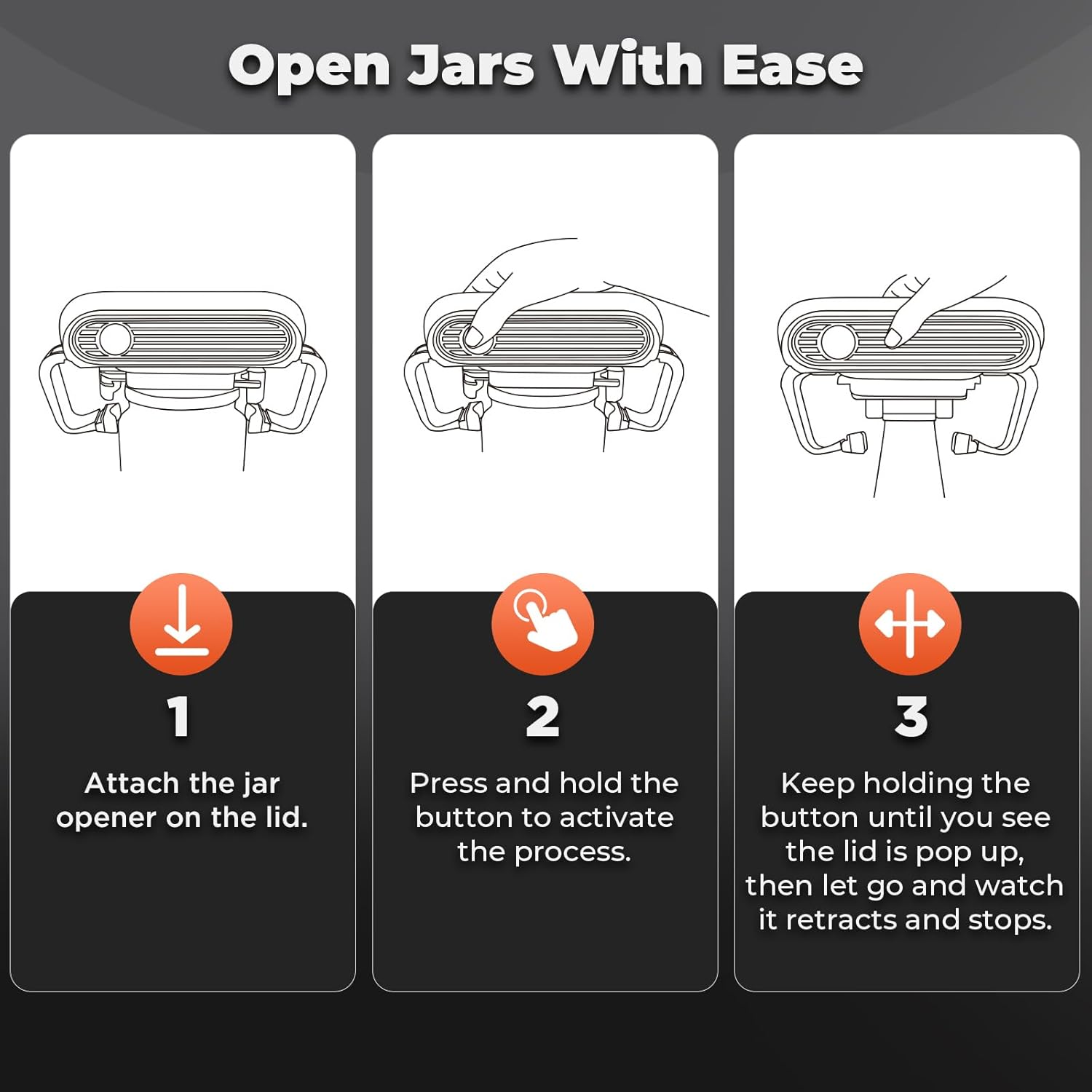 Open Jars With Ease

1

Attach the jar opener on the lid.

2

Press and hold the button to activate the process.

3

Keep holding the button until you see the lid is pop up, then let go and watch it retracts and stops.